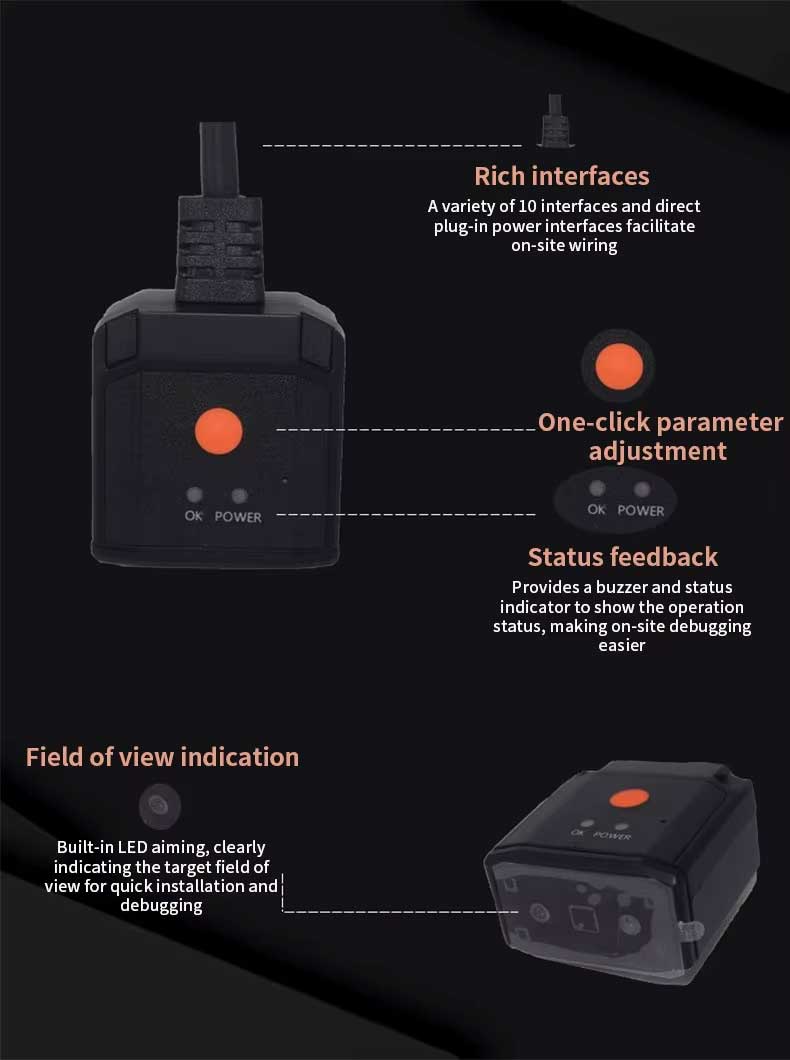 Rich interfaces

A variety of 10 interfaces and direct plug-in power interfaces facilitate on-site wiring

OK POWER

One-click parameter adjustment

OK POWER

Status feedback

Provides a buzzer and status indicator to show the operation status, making on-site debugging easier

Field of view indication

Built-in LED aiming, clearly indicating the target field of view for quick installation and debugging

OK POWER